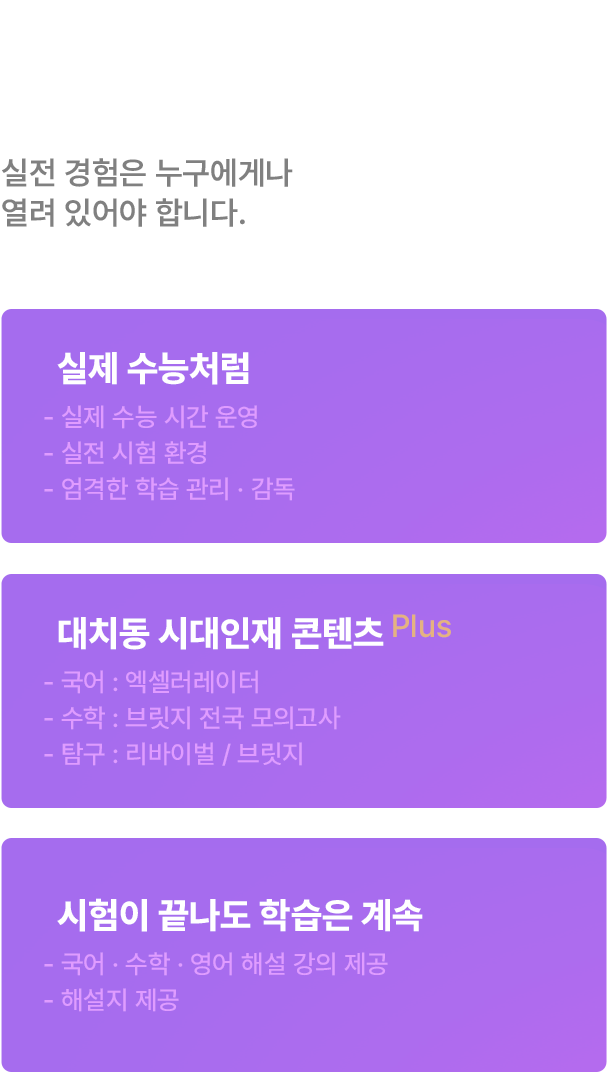 실전 경험은 누구에게나 열려 있어야 합니다.

실제 수능처럼

- 실제 수능 시간 운영
- 실전 시험 환경
- 엄격한 학습 관리 · 감독

대치동 시대인재 콘텐츠 Plus

- 국어 : 엑셀러레이터
- 수학 : 브릿지 전국 모의고사
- 탐구 : 리바이벌 / 브릿지

시험이 끝나도 학습은 계속

- 국어 · 수학 · 영어 해설 강의 제공
- 해설지 제공