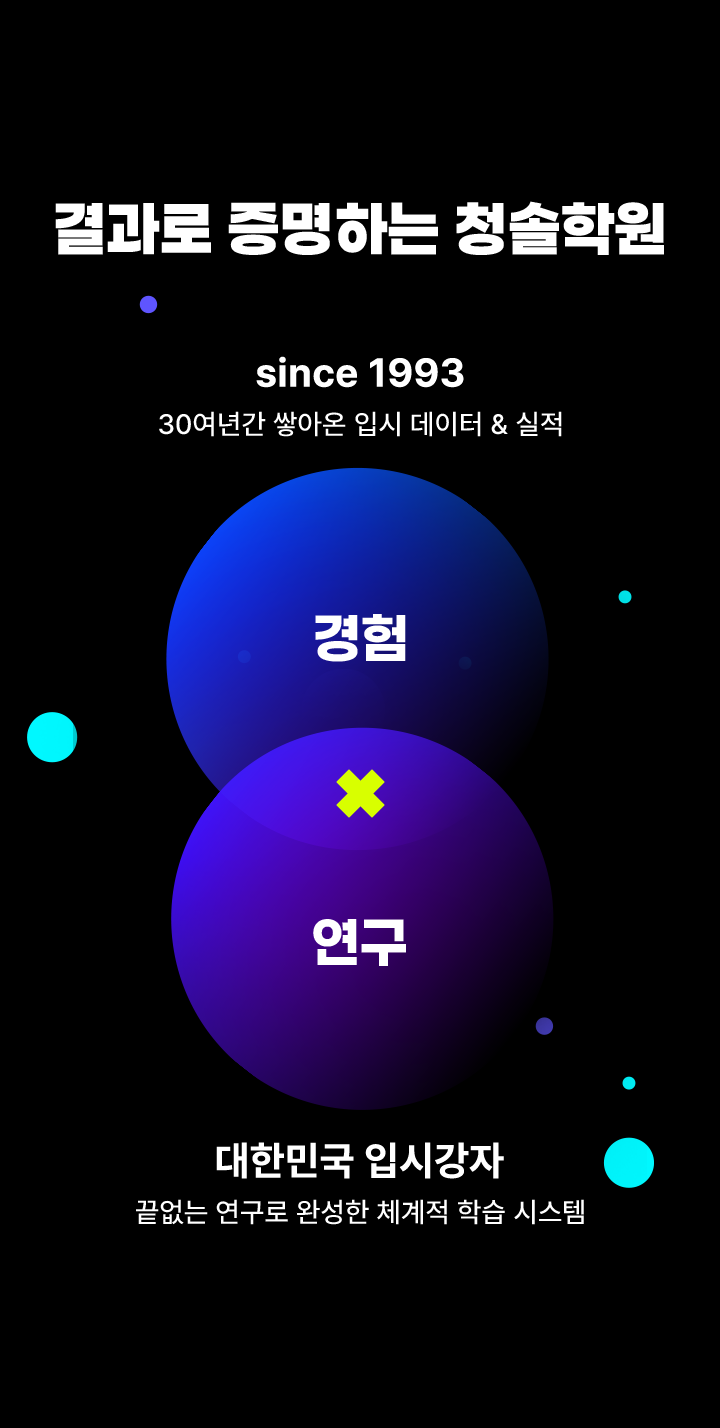 결과로 증명하는 청솔학원

since 1993

30여년간 쌓아온 입시 데이터 & 실적

경험

연구

대한민국 입시강자

끝없는 연구로 완성한 체계적 학습 시스템