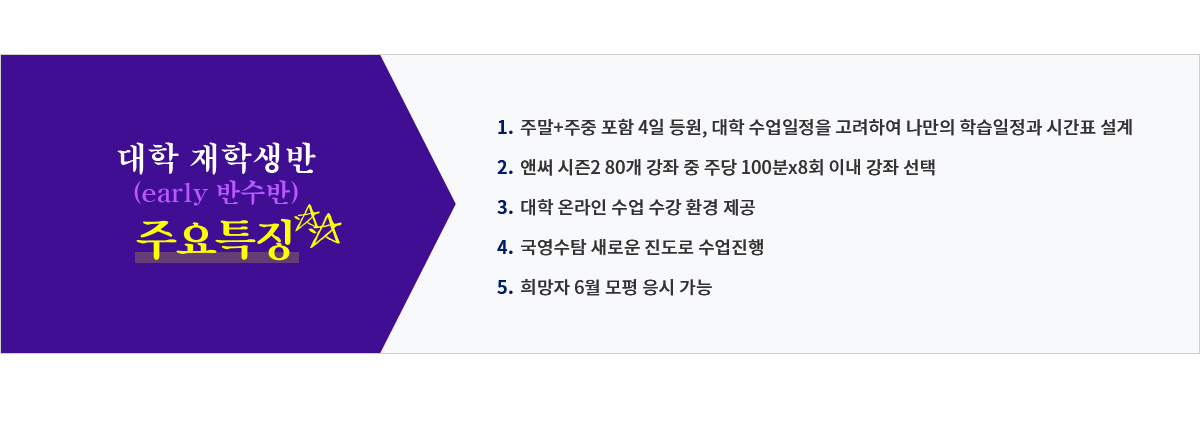 대학 재학생반
(early 반수반)
주요특징

1. 주말+주중 포함 4일 등원, 대학 수업일정을 고려하여 나만의 학습일정과 시간표 설계

2. 앤써 시즌2 80개 강좌 중 주당 100분x8회 이내 강좌 선택

3. 대학 온라인 수업 수강 환경 제공

4. 국영수탐 새로운 진도로 수업진행

5. 희망자 6월 모평 응시 가능